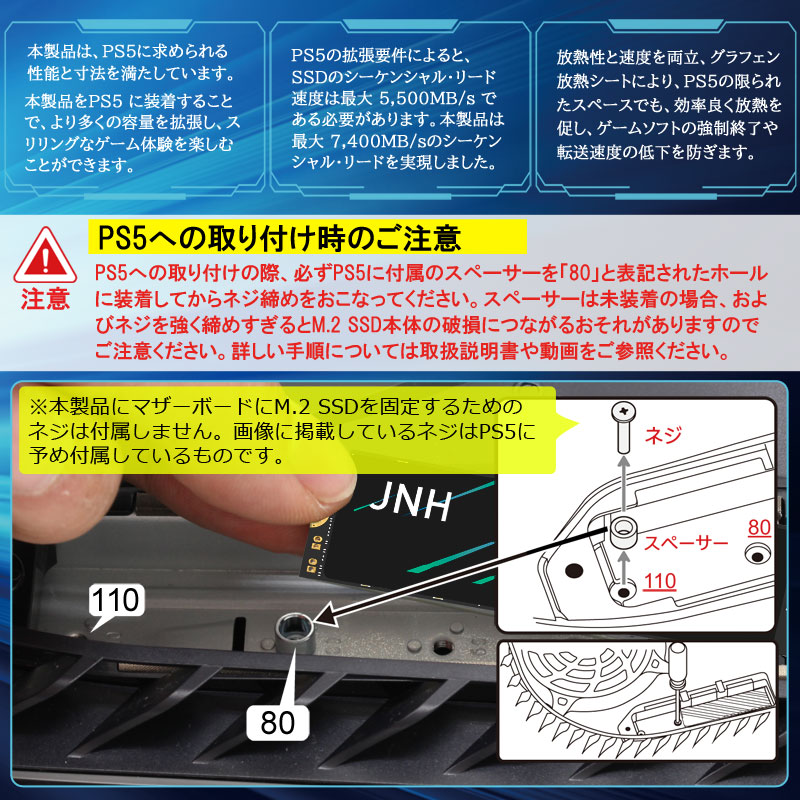 本製品は、PS5に求められる性能と寸法を満たしています。

本製品をPS5 に装着することで、より多くの容量を拡張し、スリリングなゲーム体験を楽しむことができます。

PS5の拡張要件によると、SSDのシーケンシャル・リード速度は最大 5,500MB/s である必要があります。本製品は最大 7,400MB/sのシーケンシャル・リードを実現しました。

放熱性と速度を両立、グラフェン放熱シートにより、PS5の限られたスペースでも、効率良く放熱を促し、ゲームソフトの強制終了や転送速度の低下を防ぎます。

注意

PS5への取り付け時のご注意

PS5への取り付けの際、必ずPS5に付属のスペーサーを「80」と表記されたホールに装着してからネジ締めをおこなってください。スペーサーは未装着の場合、およびネジを強く締めすぎるとM.2 SSD本体の破損につながるおそれがありますのでご注意ください。詳しい手順については取扱説明書や動画をご参照ください。

※本製品にマザーボードにM.2 SSDを固定するためのネジは付属しません。画像に掲載しているネジはPS5に予め付属しているものです。

JNH

110

80

ネジ

スペーサー

80

110